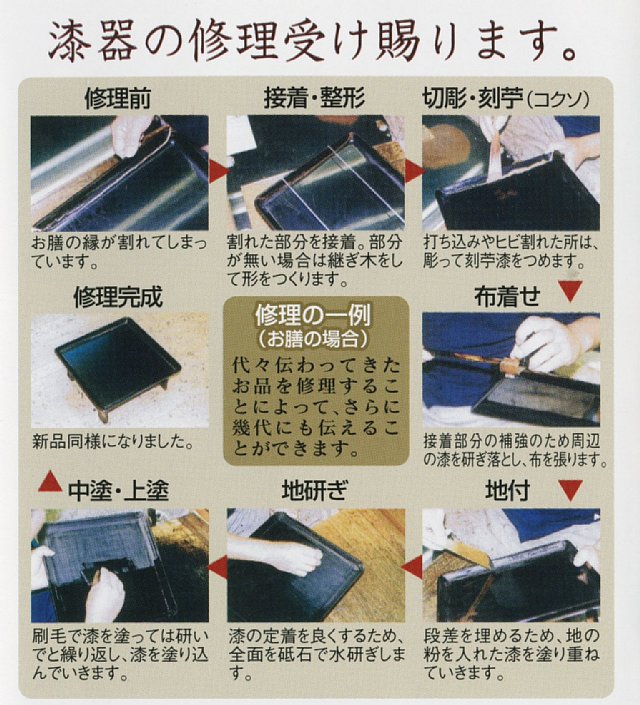 漆器の修理受け賜ります。

修理前

お膳の縁が割れてしまっています。

接着・整形

割れた部分を接着。部分が無い場合は継ぎ木をして形をつくります。

切彫・刻苧(コクソ)

打ち込みやヒビ割れた所は、彫って刻苧漆をつめます。

修理完成

新品同様になりました。

修理の一例
(お膳の場合)
代々伝わってきたお品を修理することによって、さらに幾代にも伝えることができます。

布着せ

接着部分の補強のため周辺の漆を研ぎ落とし、布を張ります。

中塗・上塗

刷毛で漆を塗っては研いでと繰り返し、漆を塗り込んでいきます。

地研ぎ

漆の定着を良くするため、全面を砥石で水研ぎします。

地付

段差を埋めるため、地の粉を入れた漆を塗り重ねていきます。